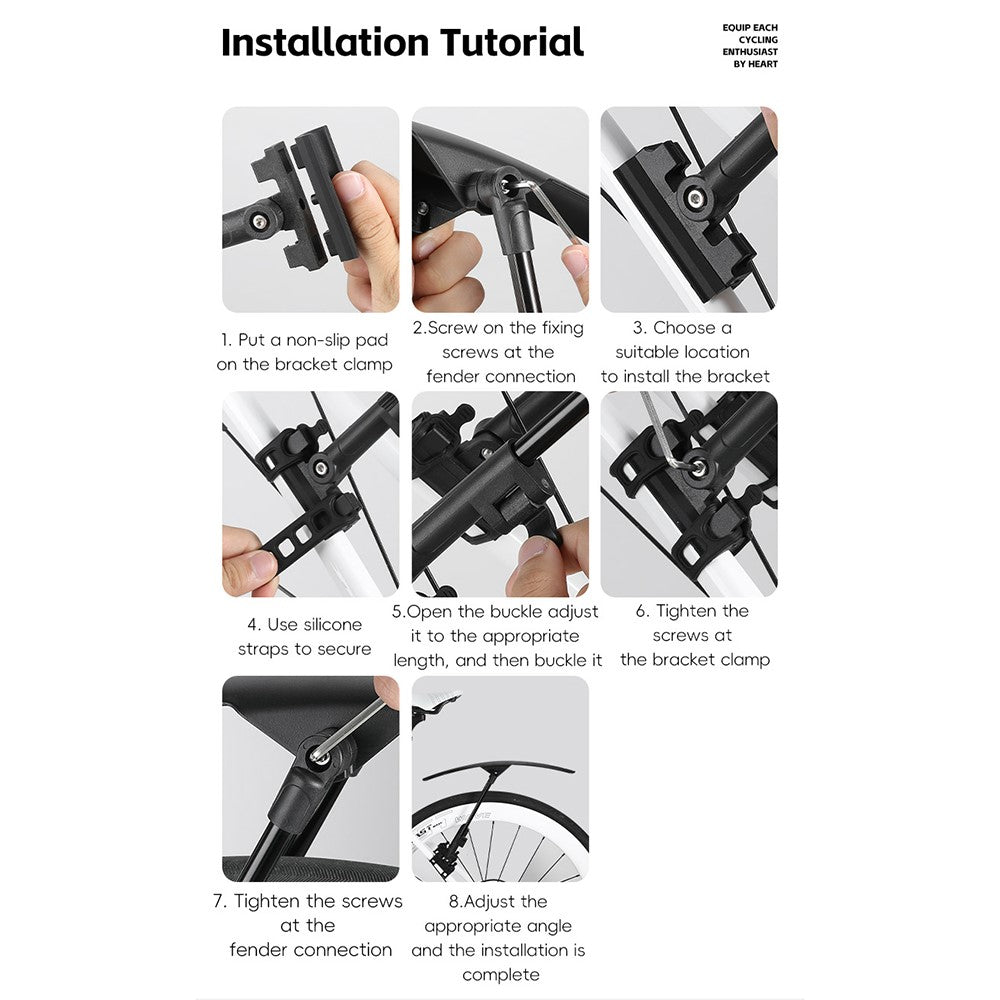 Installation Tutorial

EQUIP EACH CYCLING ENTHUSIAST BY HEART

1. Put a non-slip pad on the bracket clamp

2.Screw on the fixing screws at the fender connection

3. Choose a suitable location to install the bracket

4. Use silicone straps to secure

5.Open the buckle adjust it to the appropriate length, and then buckle it

6. Tighten the screws at the bracket clamp

7. Tighten the screws at the fender connection

8.Adjust the appropriate angle and the installation is complete