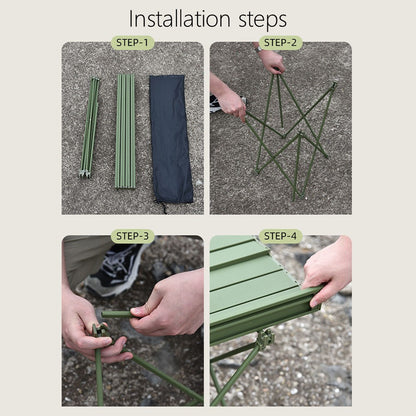 Installation steps

STEP-1

STEP-2

STEP-3

STEP-4