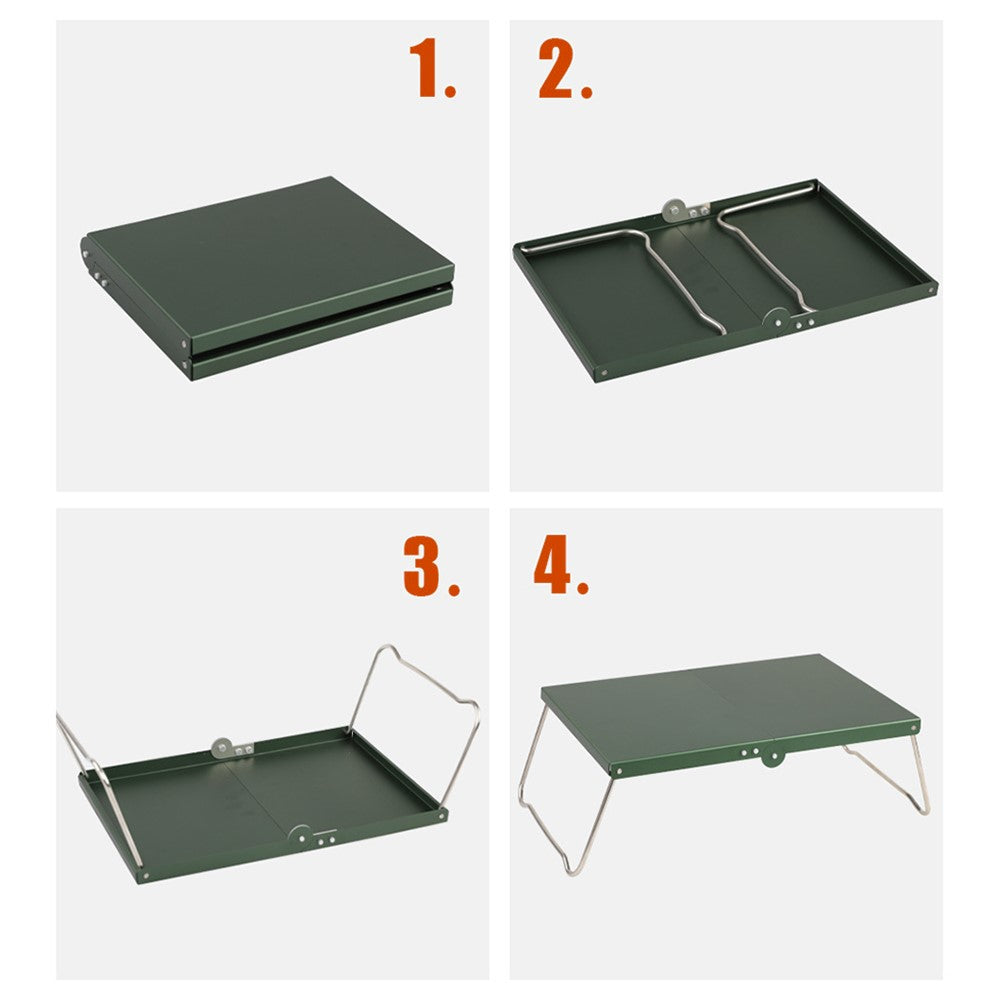 1.

2.

3.

4.