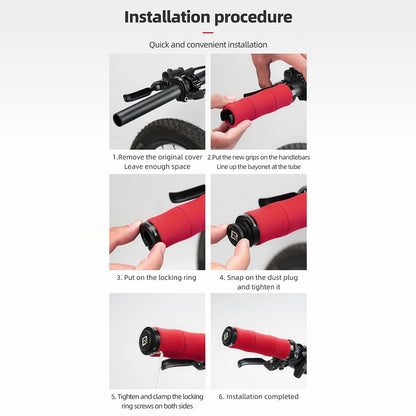 Installation procedure

Quick and convenient installation

1.Remove the original cover
Leave enough space

2.Put the new grips on the handlebars
Line up the bayonet at the tube

3. Put on the locking ring

4. Snap on the dust plug
and tighten it

5. Tighten and clamp the locking
ring screws on both sides

6. Installation completed