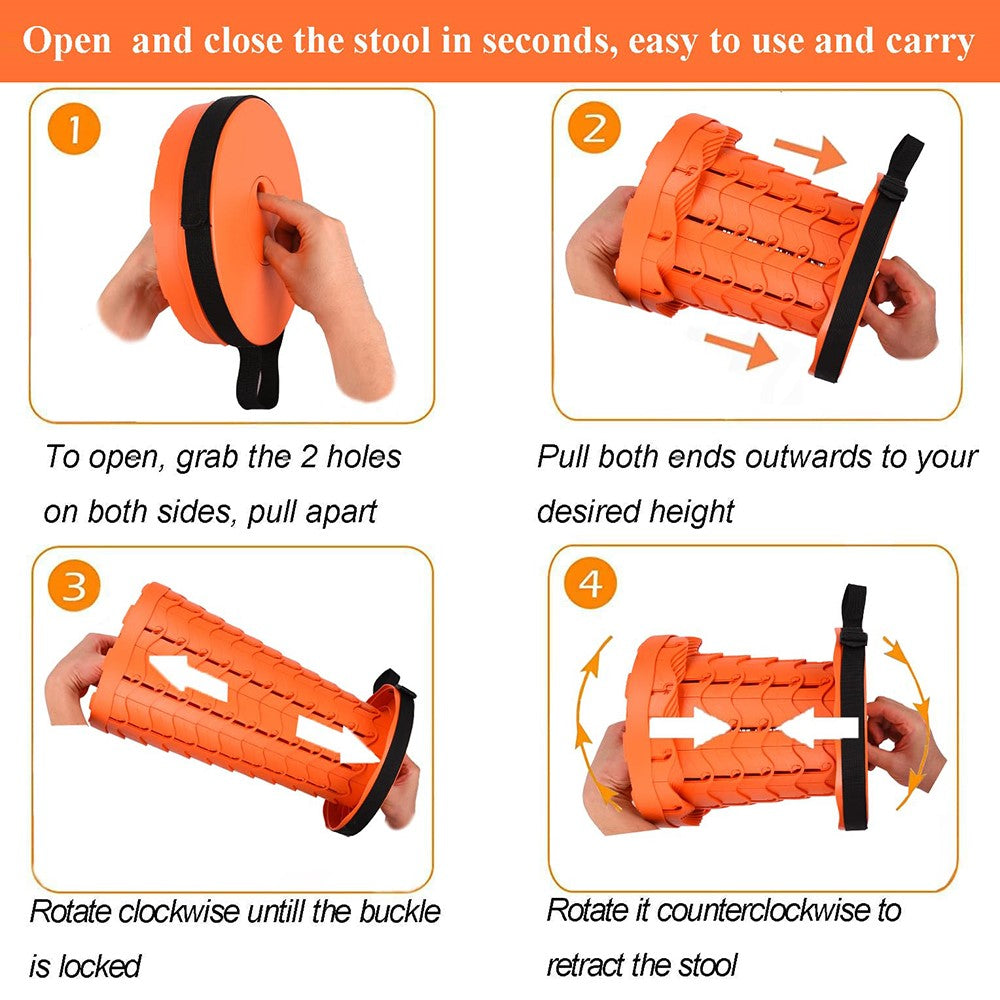 Open and close the stool in seconds, easy to use and carry

1

To open, grab the 2 holes on both sides, pull apart

2

Pull both ends outwards to your desired height

3

Rotate clockwise untill the buckle is locked

4

Rotate it counterclockwise to retract the stool