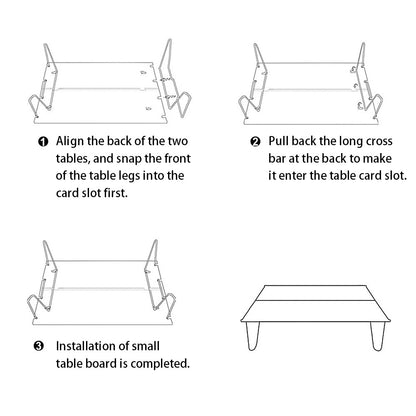 ❶ Align the back of the two tables, and snap the front of the table legs into the card slot first.

❷ Pull back the long cross bar at the back to make it enter the table card slot.

❸ Installation of small table board is completed.