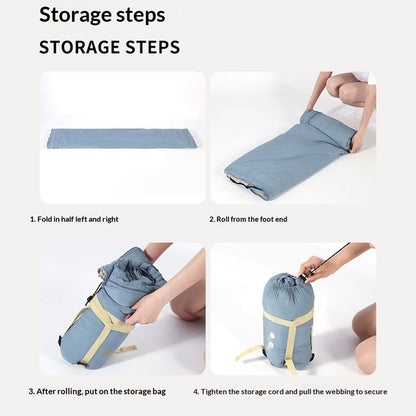 Storage steps

STORAGE STEPS

1. Fold in half left and right

2. Roll from the foot end

3. After rolling, put on the storage bag

4. Tighten the storage cord and pull the webbing to secure