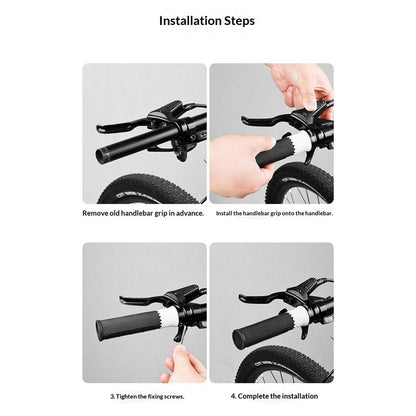 Installation Steps

Remove old handlebar grip in advance.

Install the handlebar grip onto the handlebar.

3. Tighten the fixing screws.

4. Complete the installation