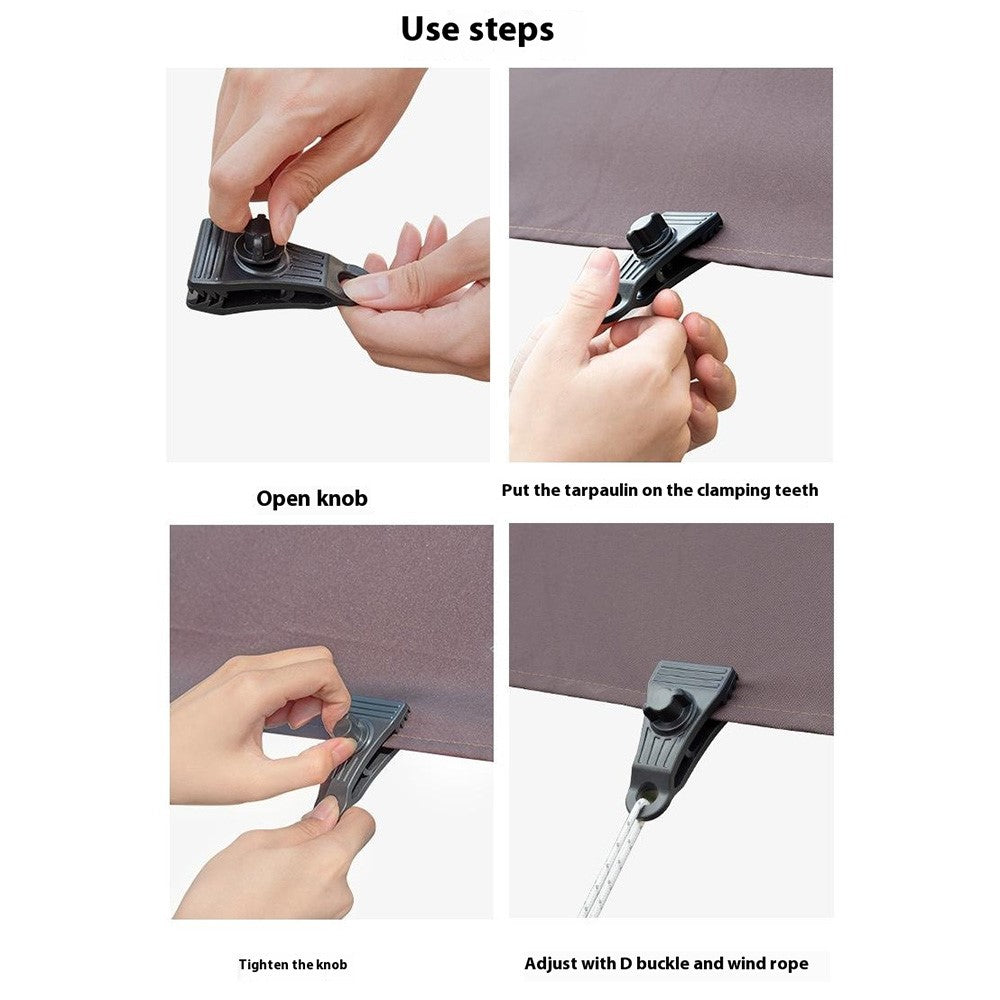 Use steps

Open knob

Put the tarpaulin on the clamping teeth

Tighten the knob

Adjust with D buckle and wind rope