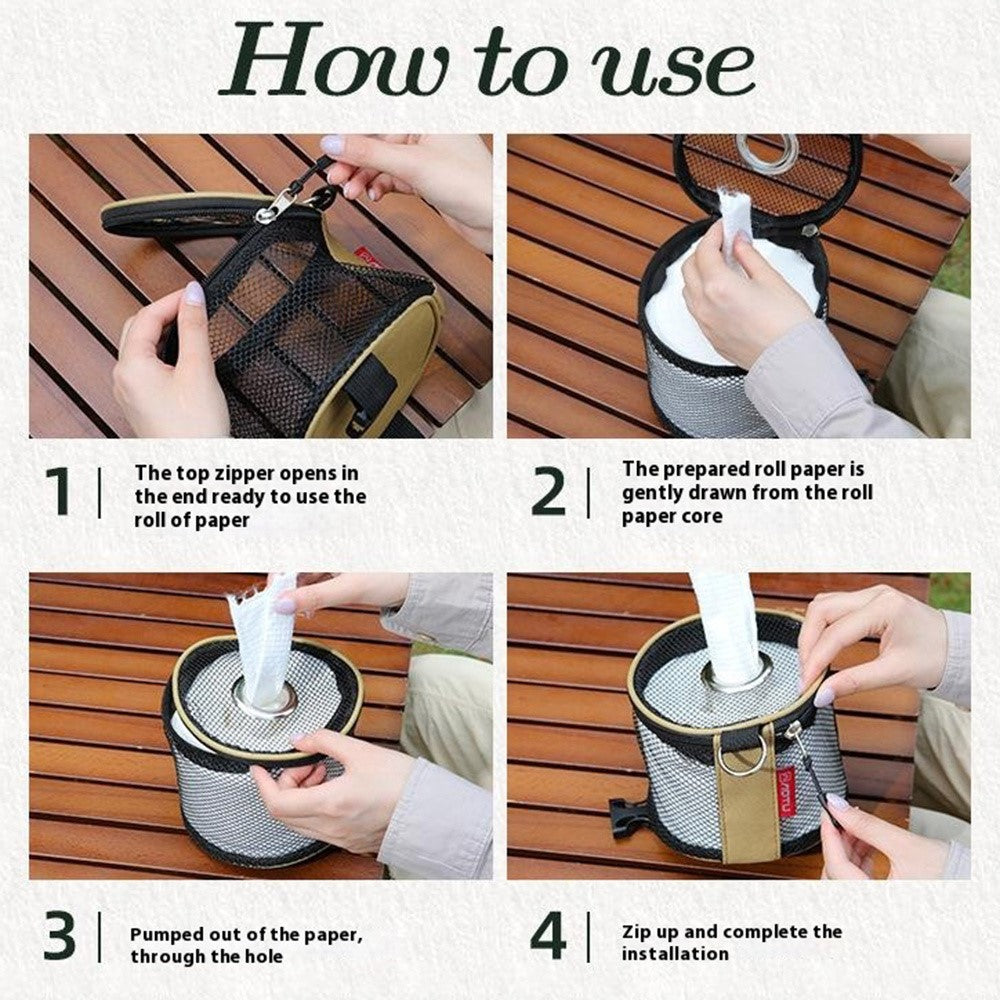 How to use

1 | The top zipper opens in the end ready to use the roll of paper

2 | The prepared roll paper is gently drawn from the roll paper core

3 | Pumped out of the paper, through the hole

4 | Zip up and complete the installation