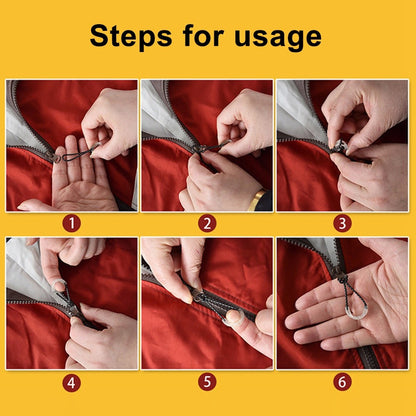 Steps for usage

1

2

3

4

5

6