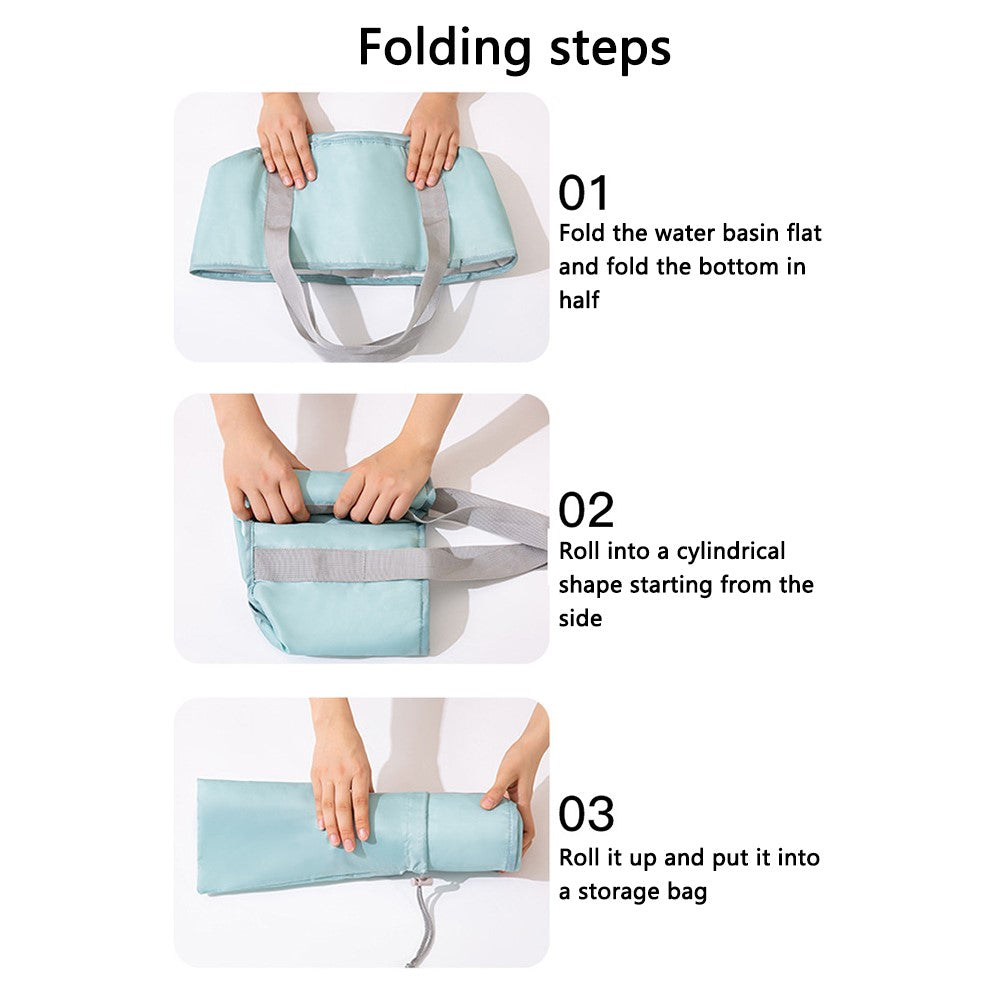 Folding steps

01
Fold the water basin flat and fold the bottom in half

02
Roll into a cylindrical shape starting from the side

03
Roll it up and put it into a storage bag