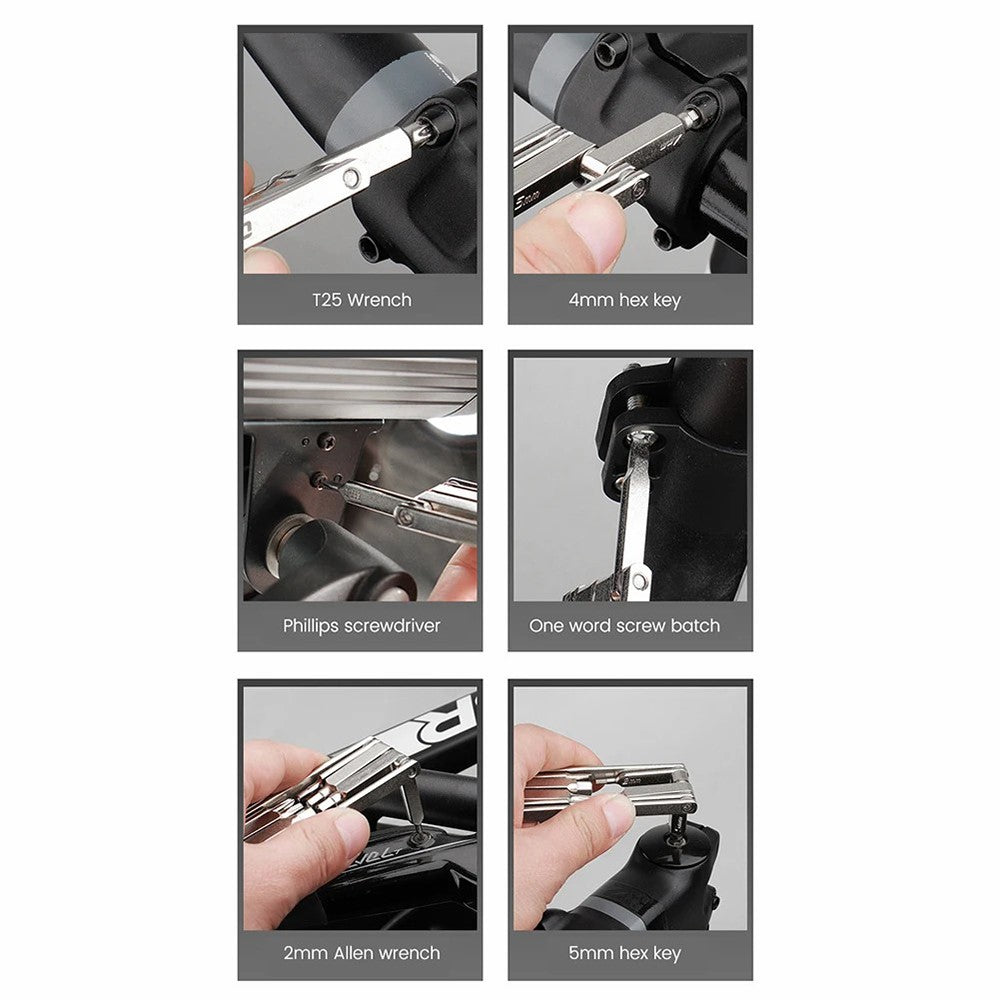 T25 Wrench

4mm hex key

Phillips screwdriver

One word screw batch

2mm Allen wrench

5mm hex key