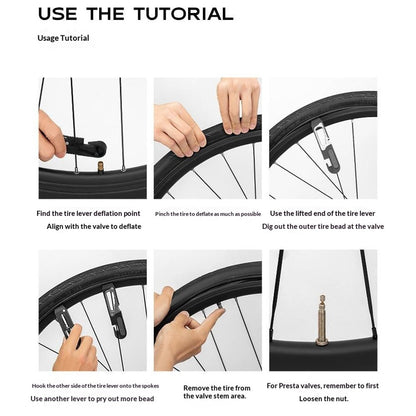 USE THE TUTORIAL

Usage Tutorial

Find the tire lever deflation point
Align with the valve to deflate

Pinch the tire to deflate as much as possible

Use the lifted end of the tire lever
Dig out the outer tire bead at the valve

Hook the other side of the tire lever onto the spokes
Use another lever to pry out more bead

Remove the tire from the valve stem area.

For Presta valves, remember to first
Loosen the nut.