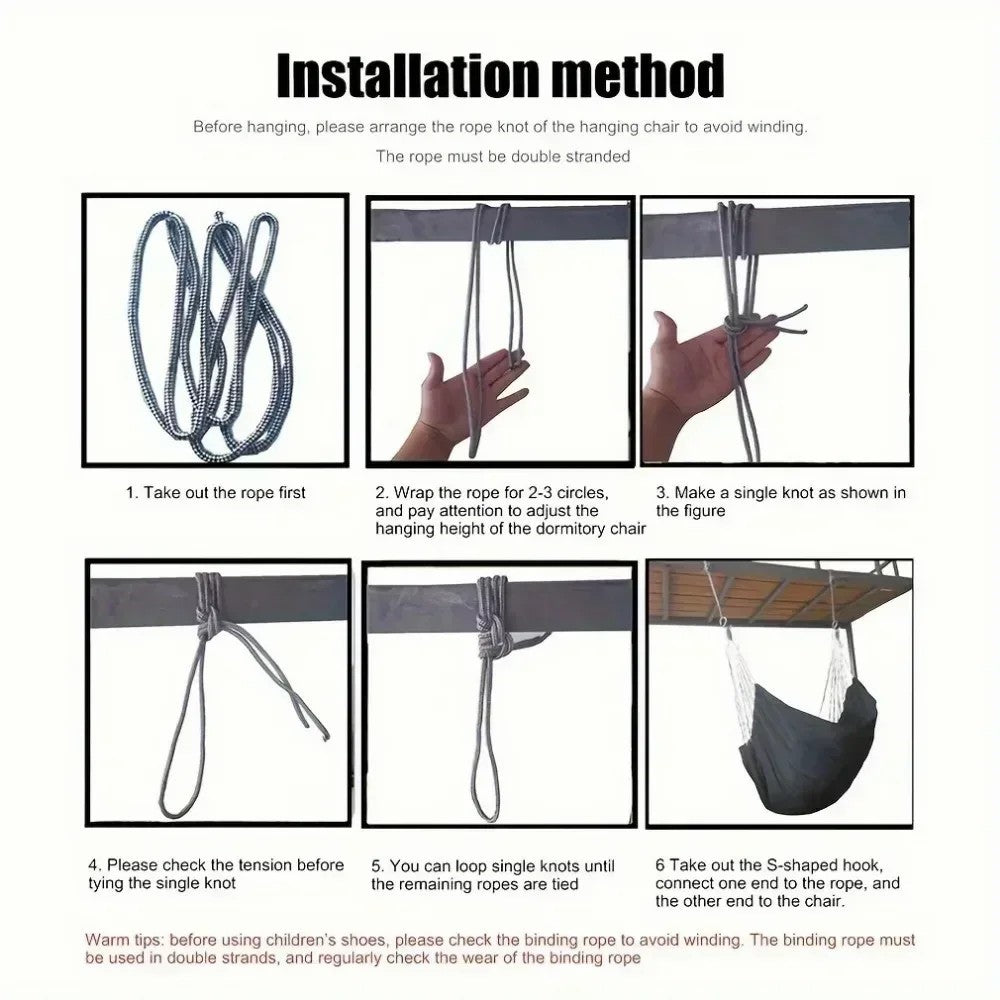 Installation method

Before hanging, please arrange the rope knot of the hanging chair to avoid winding.

The rope must be double stranded

1. Take out the rope first

2. Wrap the rope for 2-3 circles, and pay attention to adjust the hanging height of the dormitory chair

3. Make a single knot as shown in the figure

4. Please check the tension before tying the single knot

5. You can loop single knots until the remaining ropes are tied

6 Take out the S-shaped hook, connect one end to the rope, and the other end to the chair.

Warm tips: before using children's shoes, please check the binding rope to avoid winding. The binding rope must be used in double strands, and regularly check the wear of the binding rope