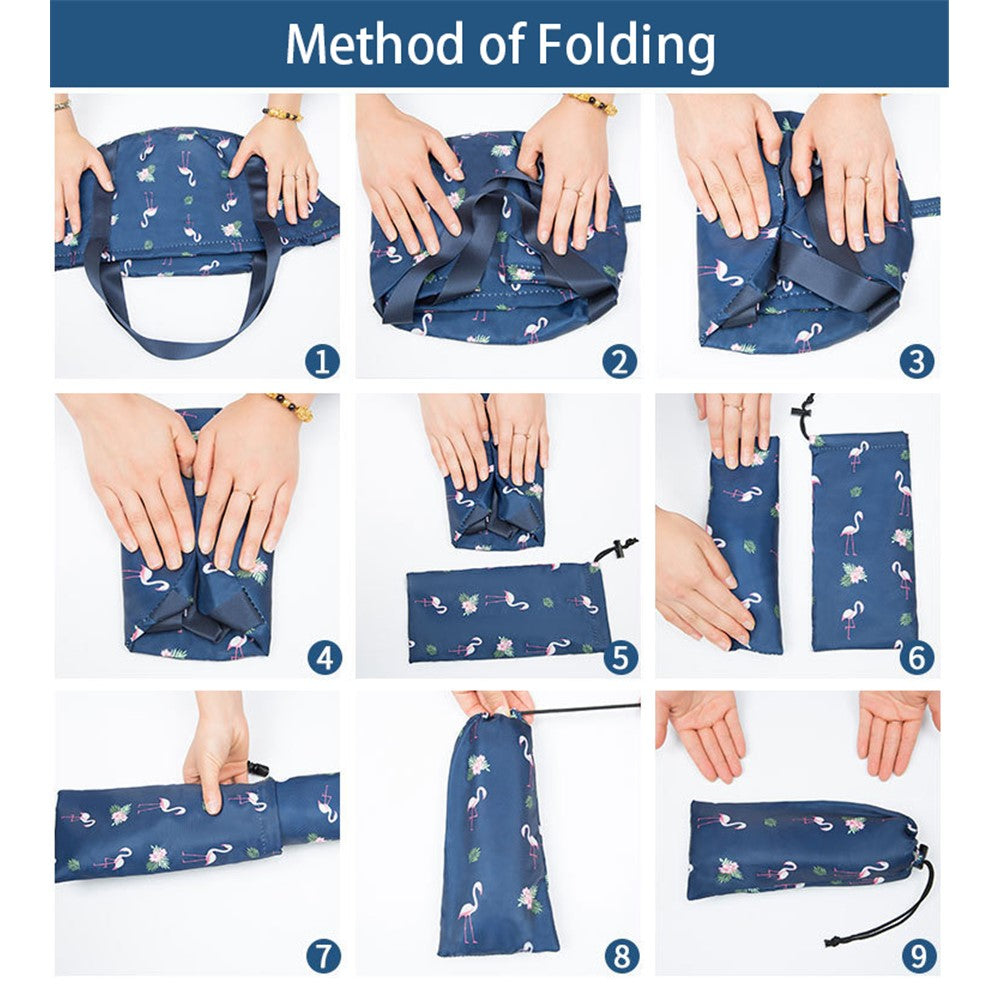 Method of Folding

1

2

3

4

5

6

7

8

9