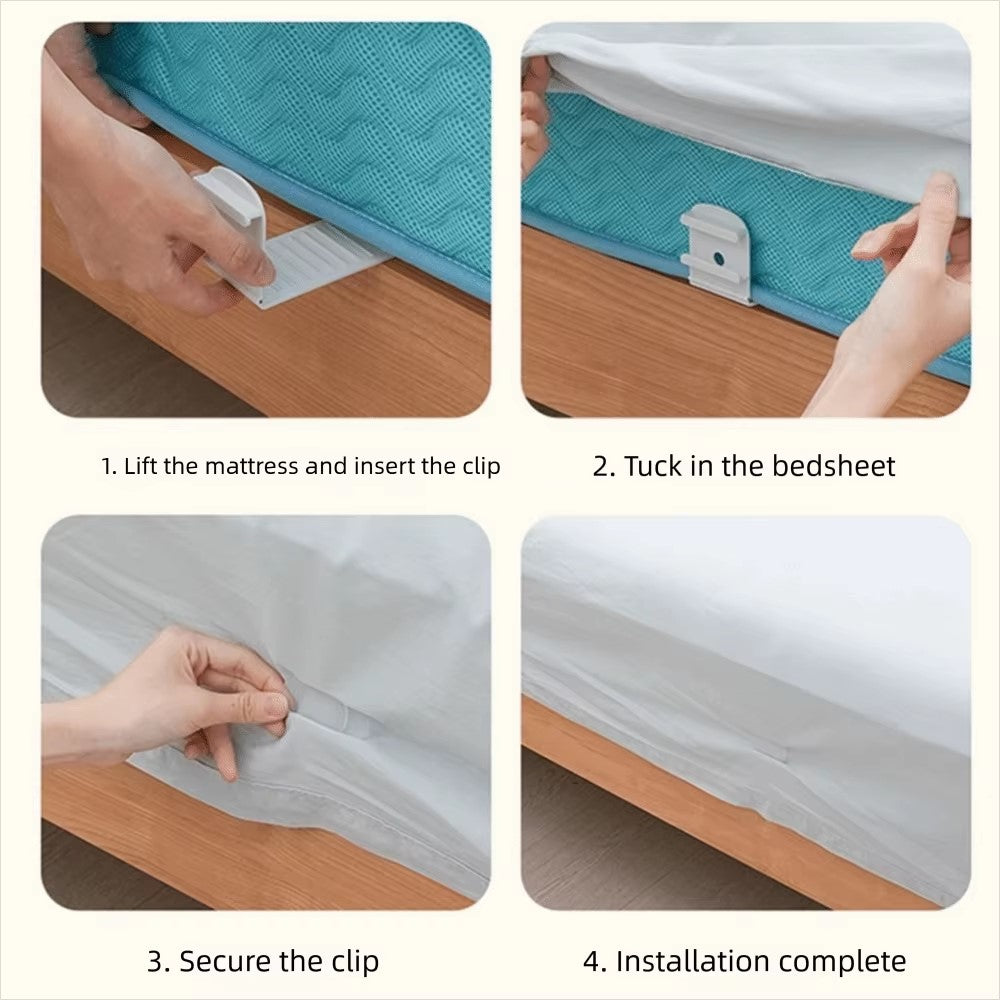 1. Lift the mattress and insert the clip

2. Tuck in the bedsheet

3. Secure the clip

4. Installation complete