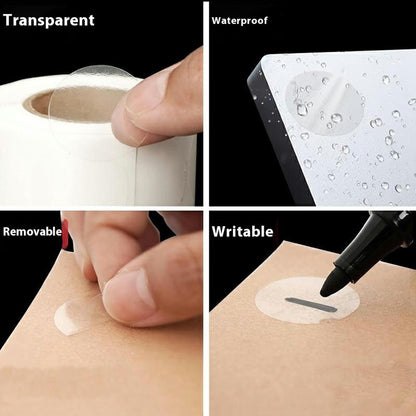 Transparent

Waterproof

Removable

Writable