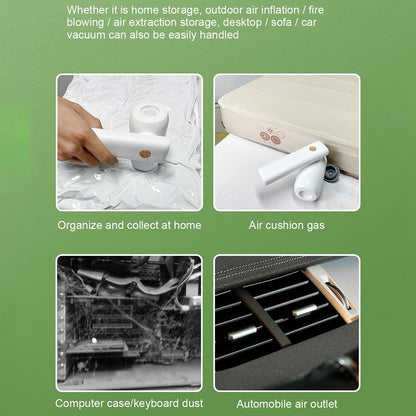 Whether it is home storage, outdoor air inflation / fire blowing / air extraction storage, desktop / sofa / car vacuum can also be easily handled

Organize and collect at home

Air cushion gas

Computer case/keyboard dust

Automobile air outlet