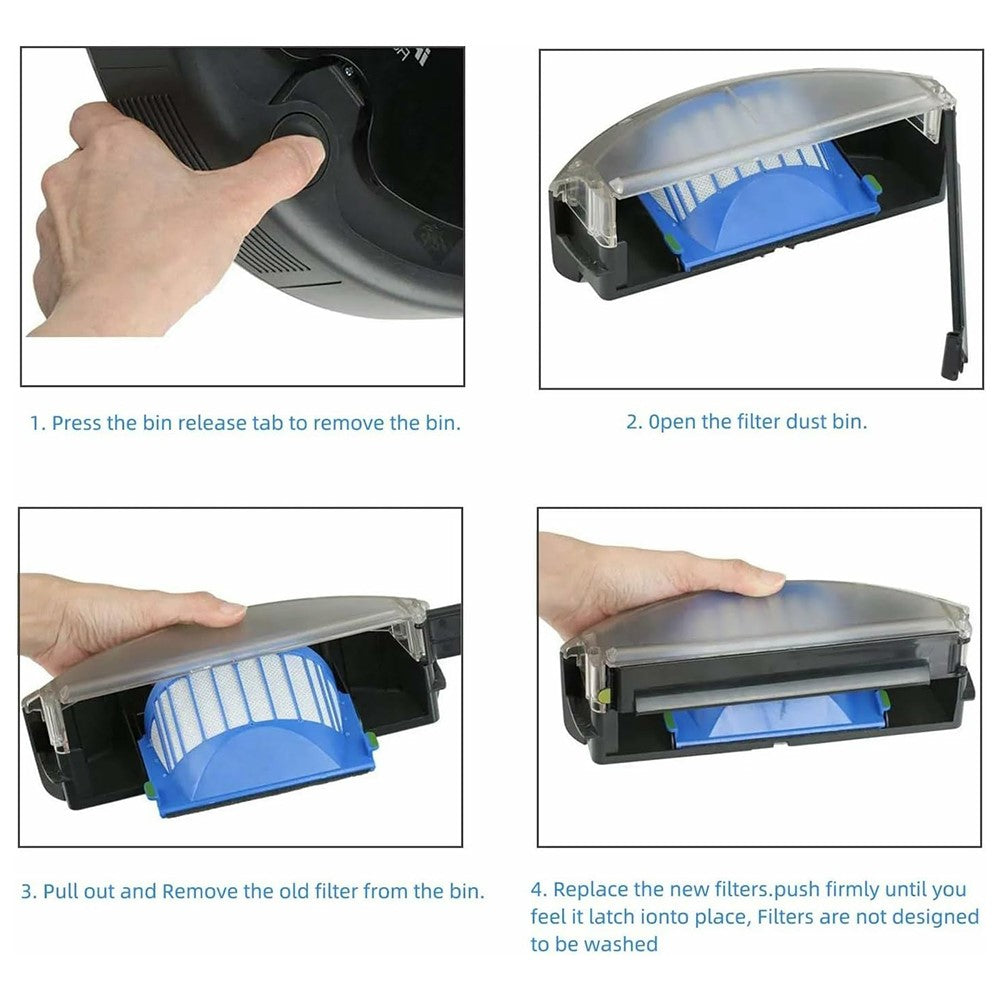 1. Press the bin release tab to remove the bin.

2. 0pen the filter dust bin.

3. Pull out and Remove the old filter from the bin.

4. Replace the new filters.push firmly until you feel it latch ionto place, Filters are not designed to be washed