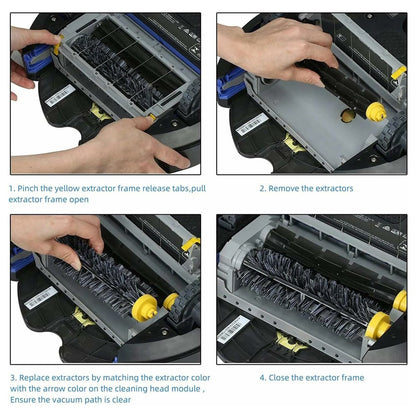 1. Pinch the yellow extractor frame release tabs,pull extractor frame open

2. Remove the extractors

3. Replace extractors by matching the extractor color with the arrow color on the cleaning head module , Ensure the vacuum path is clear

4. Close the extractor frame