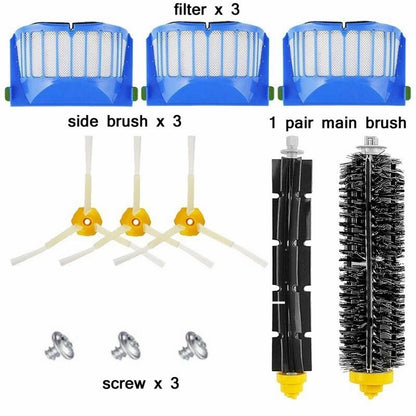 filter x 3

side brush x 3

1 pair main brush

screw x 3