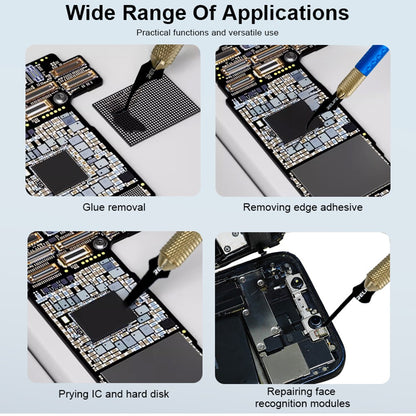 Wide Range Of Applications

Practical functions and versatile use

Glue removal

Removing edge adhesive

Prying IC and hard disk

Repairing face recognition modules