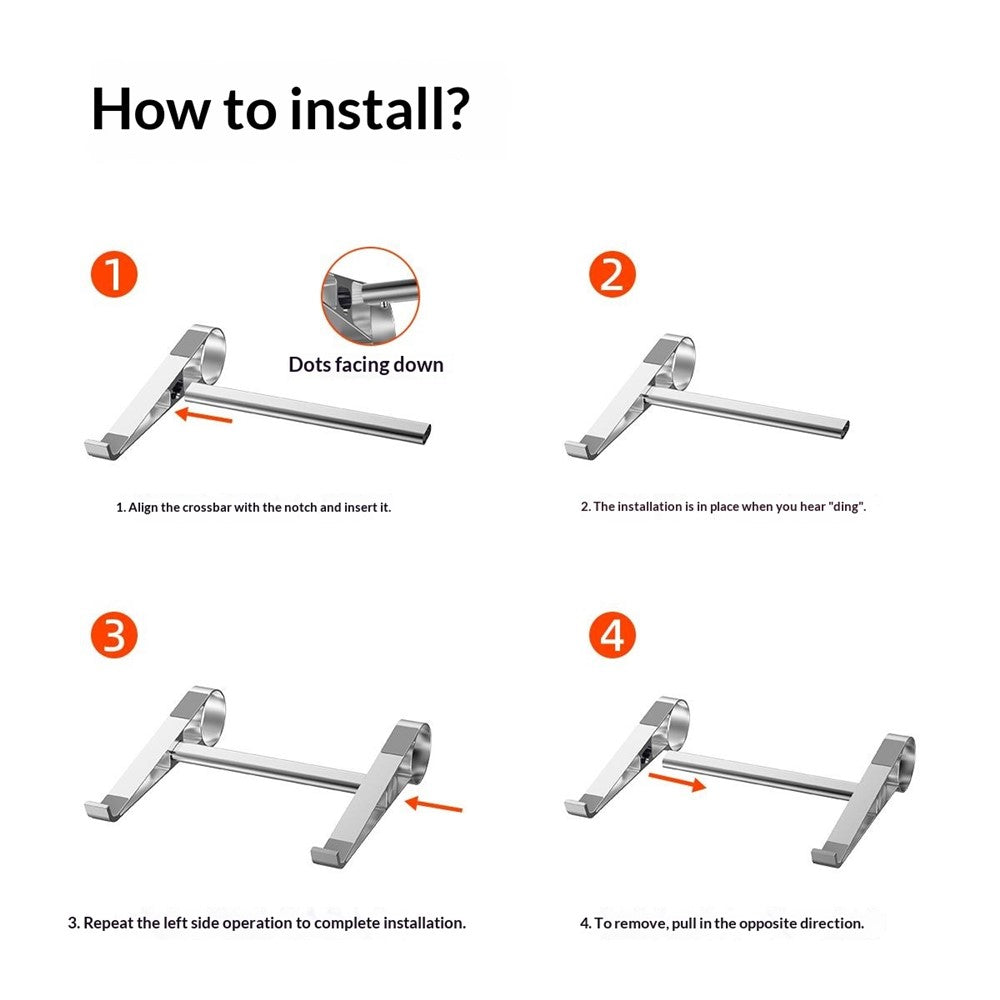 How to install?

1

Dots facing down

1. Align the crossbar with the notch and insert it.

2

2. The installation is in place when you hear "ding".

3

3. Repeat the left side operation to complete installation.

4

4. To remove, pull in the opposite direction.