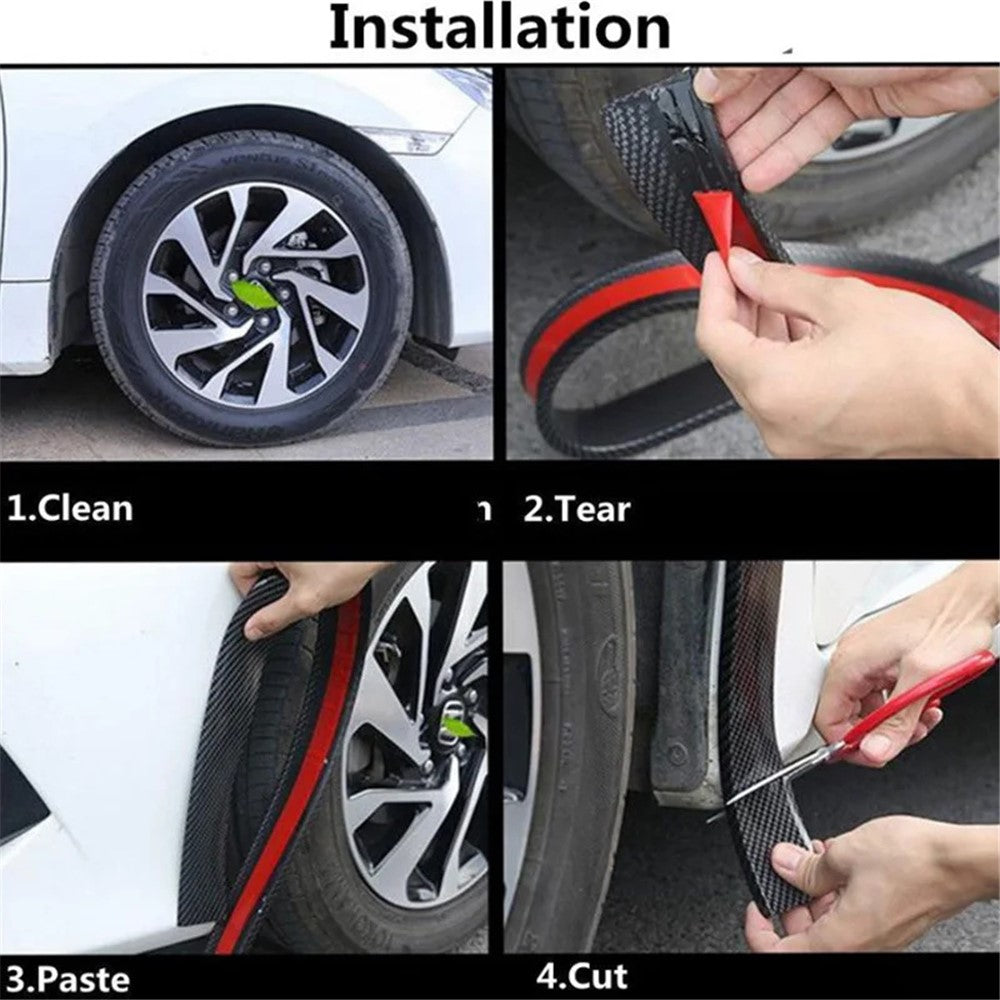 Installation

1.Clean

2.Tear

3.Paste

4.Cut