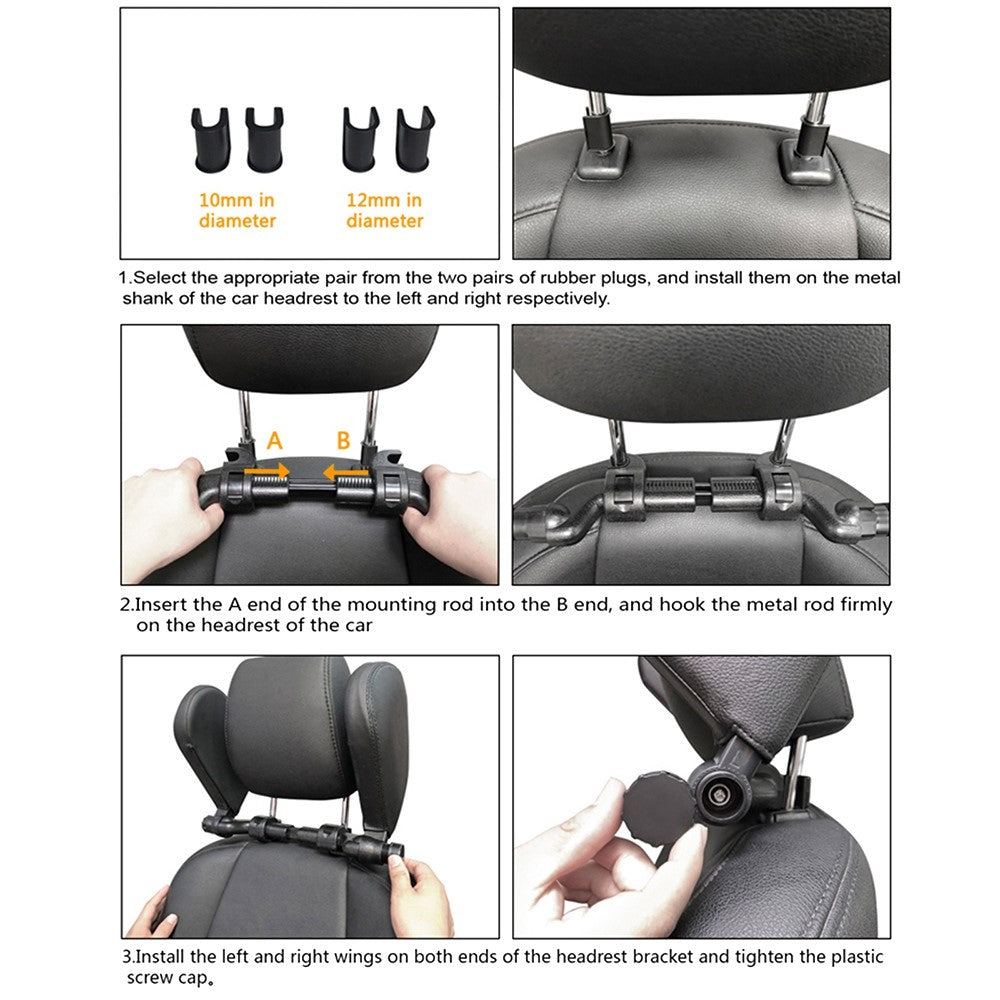 10mm in diameter

12mm in diameter

1.Select the appropriate pair from the two pairs of rubber plugs, and install them on the metal shank of the car headrest to the left and right respectively.

A

B

2.Insert the A end of the mounting rod into the B end, and hook the metal rod firmly on the headrest of the car

3.Install the left and right wings on both ends of the headrest bracket and tighten the plastic screw cap。