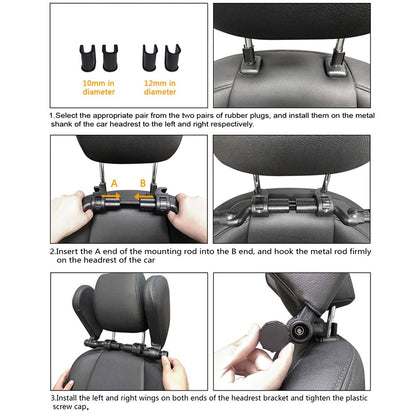 10mm in diameter

12mm in diameter

1.Select the appropriate pair from the two pairs of rubber plugs, and install them on the metal shank of the car headrest to the left and right respectively.

A

B

2.Insert the A end of the mounting rod into the B end, and hook the metal rod firmly on the headrest of the car

3.Install the left and right wings on both ends of the headrest bracket and tighten the plastic screw cap.