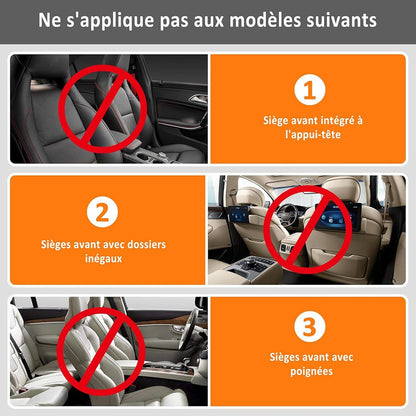 Ne s'applique pas aux modèles suivants

1

Siège avant intégré à l'appui-tête

2

Sièges avant avec dossiers inégaux

3

Sièges avant avec poignées