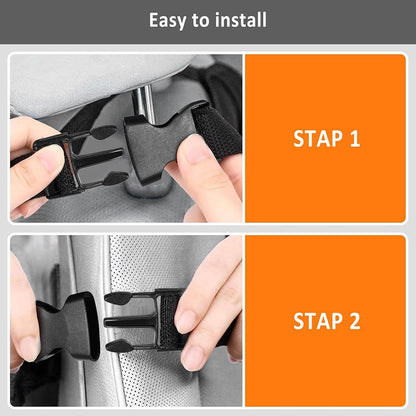 Easy to install

STAP 1

STAP 2