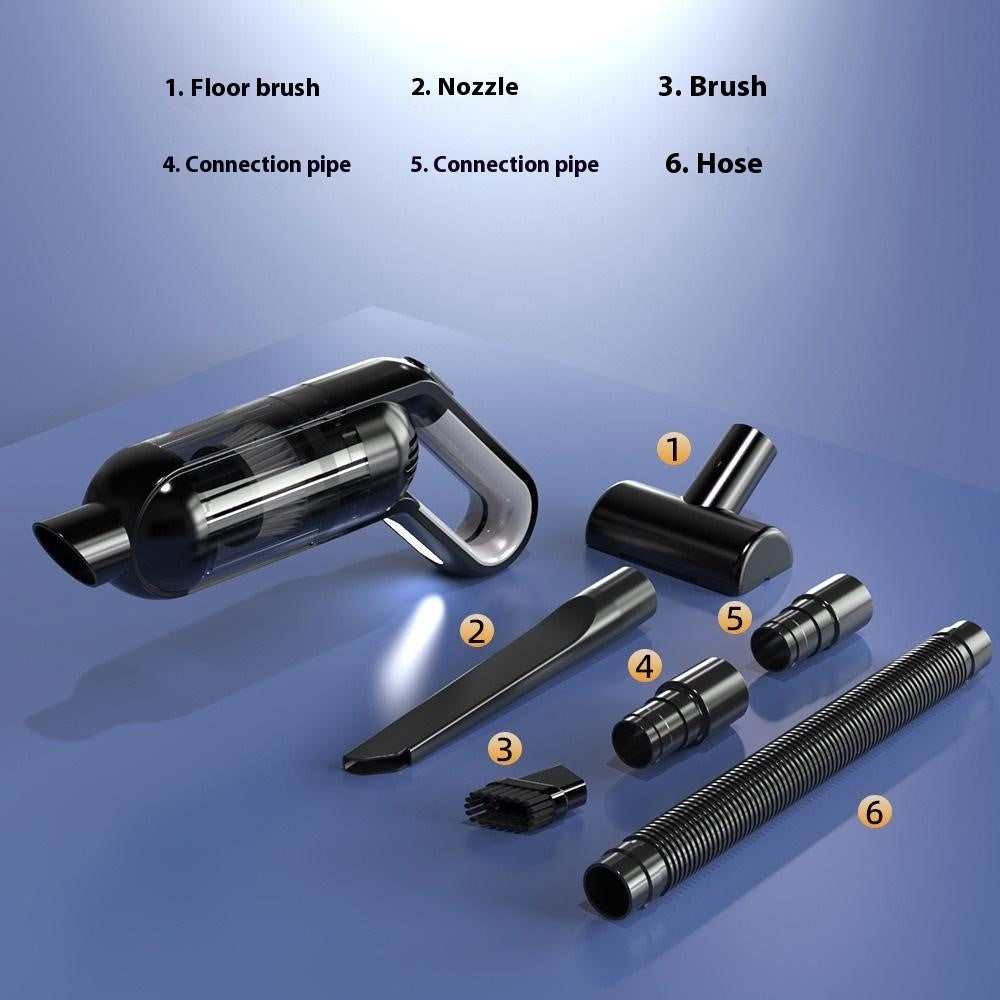 1. Floor brush 2. Nozzle 3. Brush

4. Connection pipe 5. Connection pipe 6. Hose

1

2

5

4

3

6