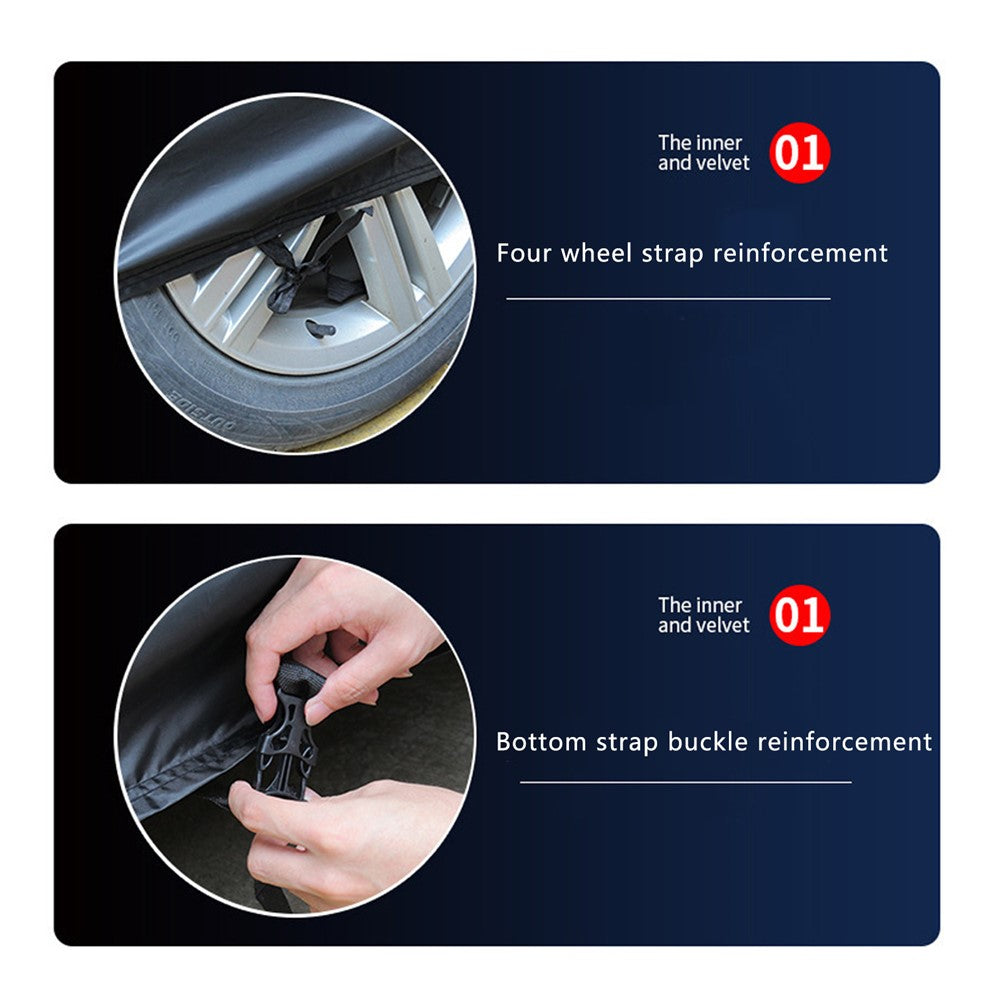 OUTSIDE

The inner and velvet 01

Four wheel strap reinforcement

The inner and velvet 01

Bottom strap buckle reinforcement