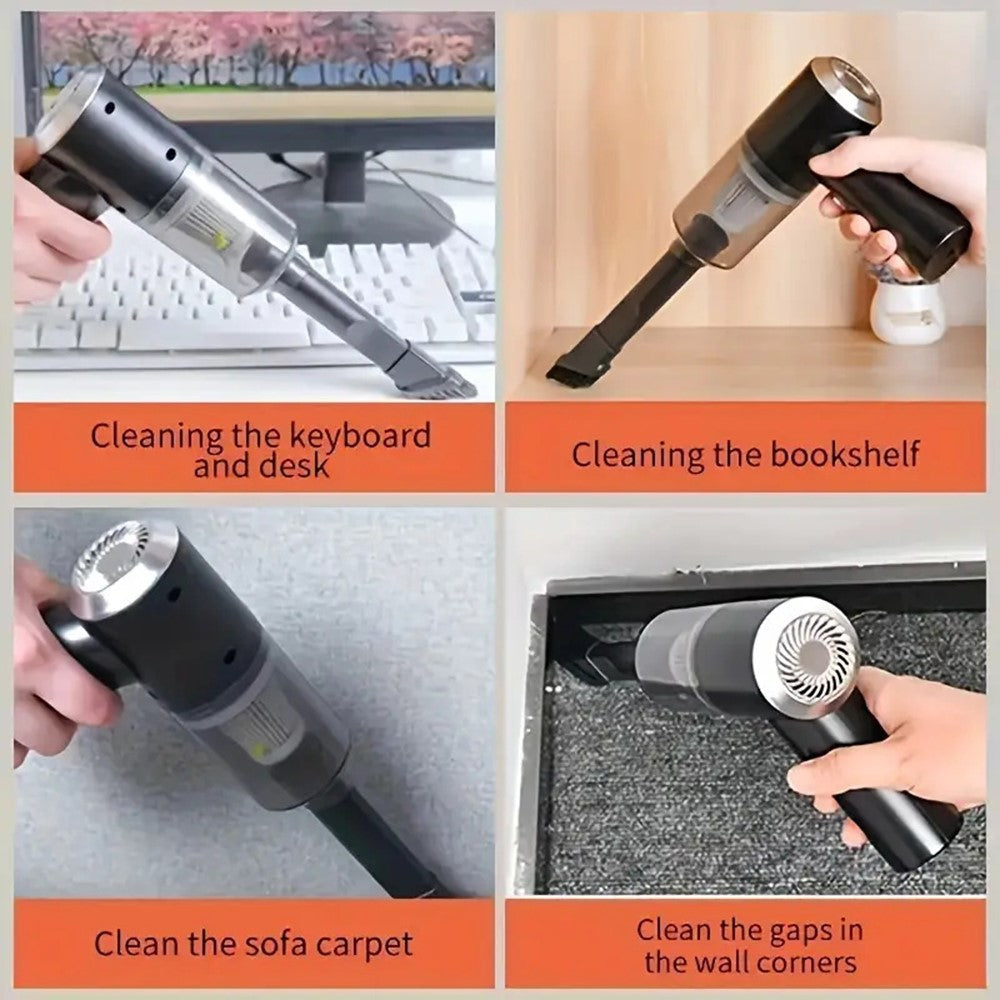 Cleaning the keyboard and desk

Cleaning the bookshelf

Clean the sofa carpet

Clean the gaps in the wall corners