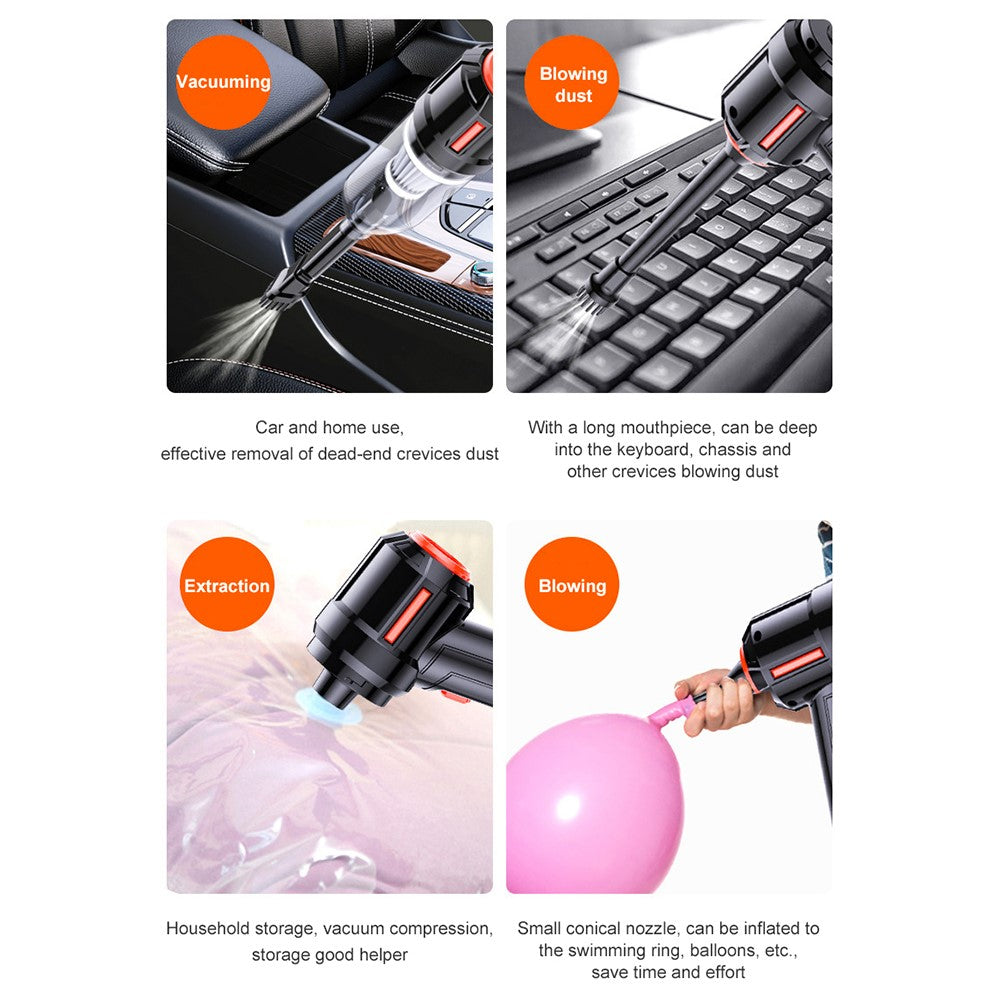 Vacuuming

Car and home use, effective removal of dead-end crevices dust

Blowing dust

With a long mouthpiece, can be deep into the keyboard, chassis and other crevices blowing dust

Extraction

Household storage, vacuum compression, storage good helper

Blowing

Small conical nozzle, can be inflated to the swimming ring, balloons, etc., save time and effort