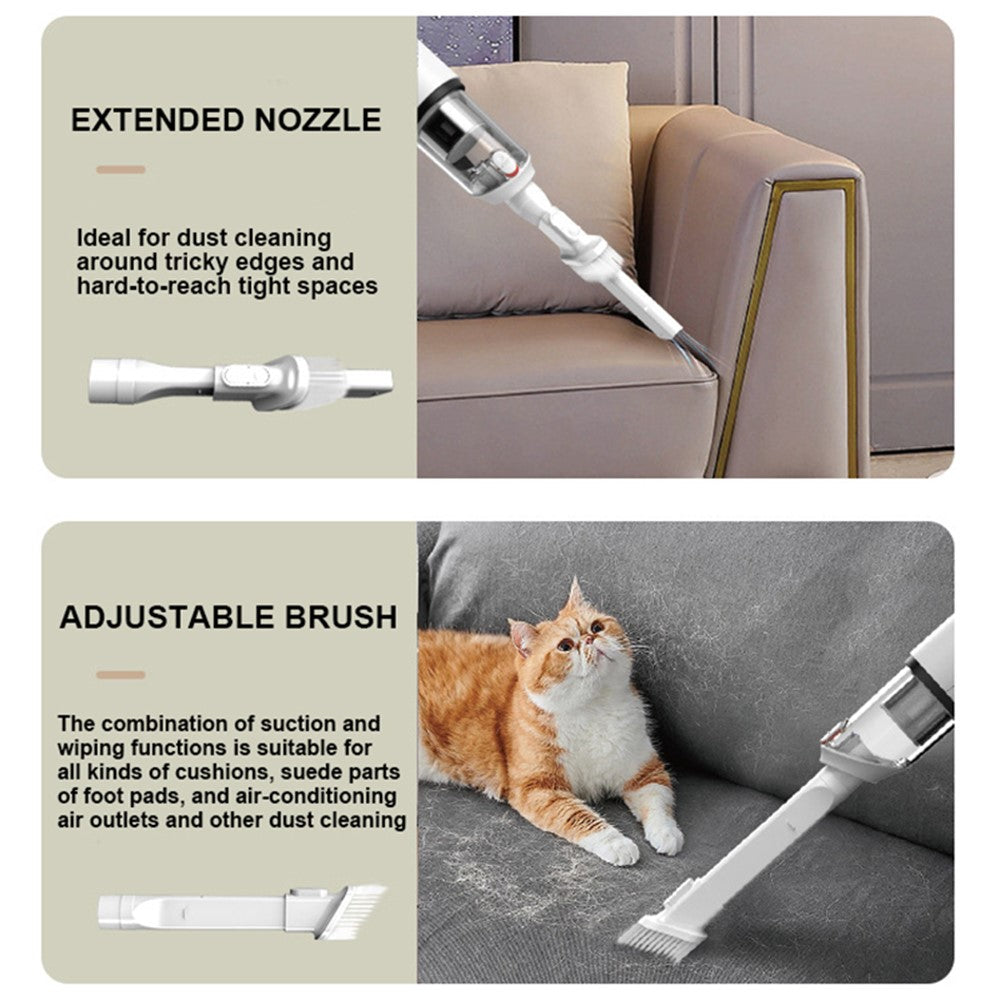 EXTENDED NOZZLE

Ideal for dust cleaning around tricky edges and hard-to-reach tight spaces

ADJUSTABLE BRUSH

The combination of suction and wiping functions is suitable for all kinds of cushions, suede parts of foot pads, and air-conditioning air outlets and other dust cleaning