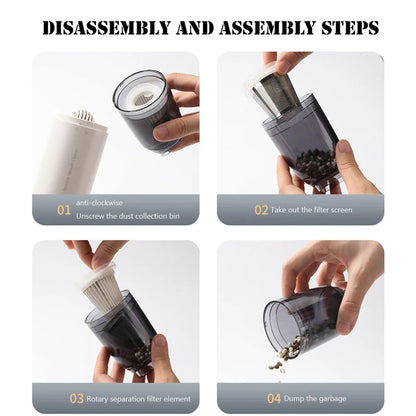 DISASSEMBLY AND ASSEMBLY STEPS

01 anti-clockwise
Unscrew the dust collection bin

02 Take out the filter screen

03 Rotary separation filter element

04 Dump the garbage