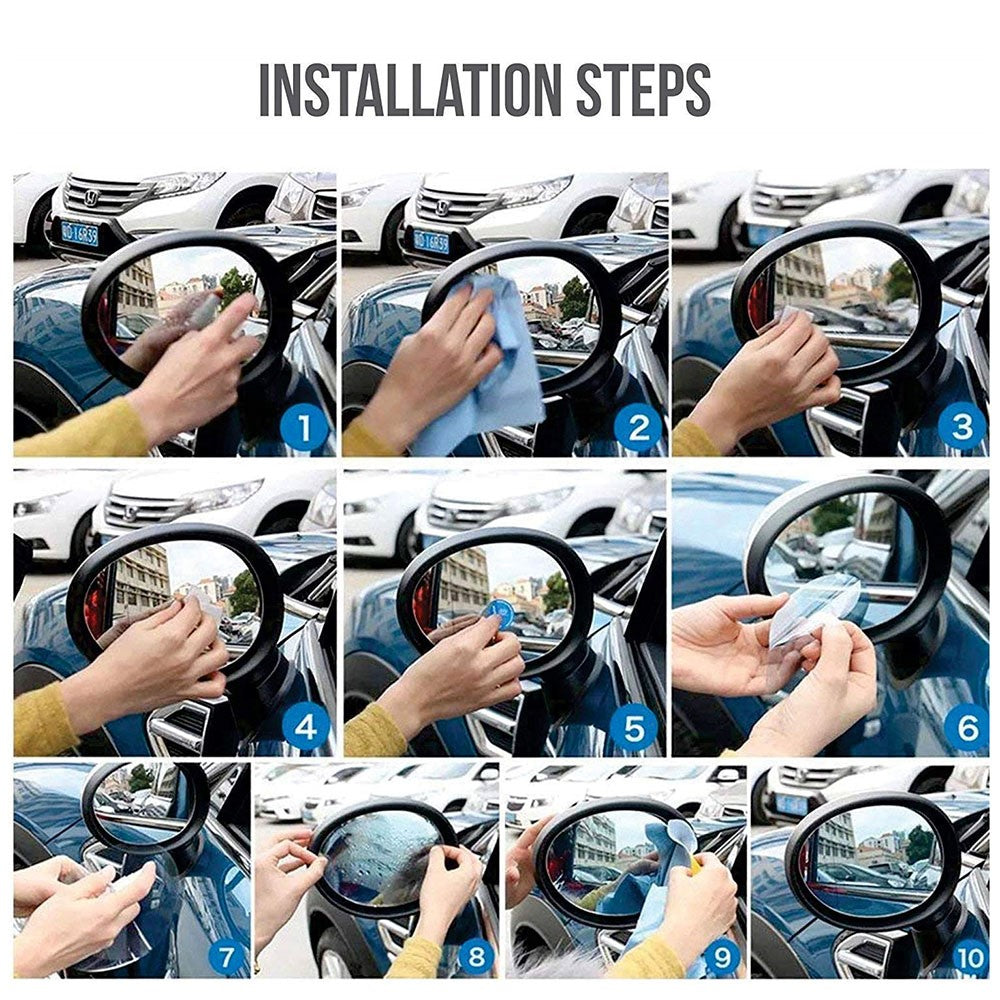 INSTALLATION STEPS

1
2
3
4
5
6
7
8
9
10