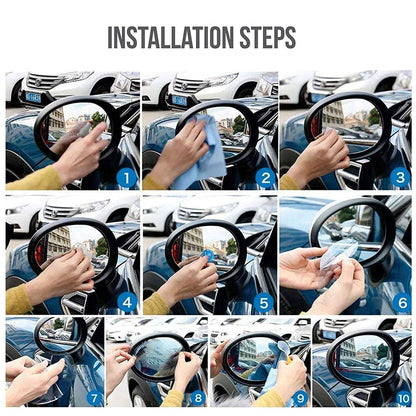 INSTALLATION STEPS

1

2

3

4

5

6

7

8

9

10