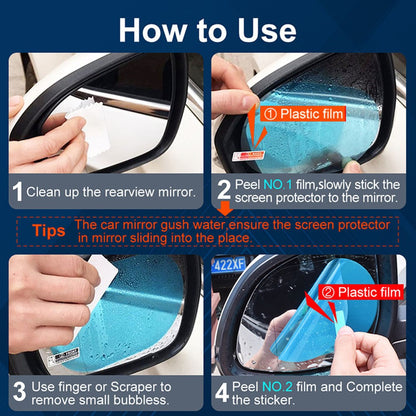 How to Use

① Plastic film

1 Clean up the rearview mirror.

2 Peel NO.1 film,slowly stick the screen protector to the mirror.

Tips The car mirror gush water,ensure the screen protector in mirror sliding into the place.

422XF

② Plastic film

3 Use finger or Scraper to remove small bubbless.

4 Peel NO.2 film and Complete the sticker.