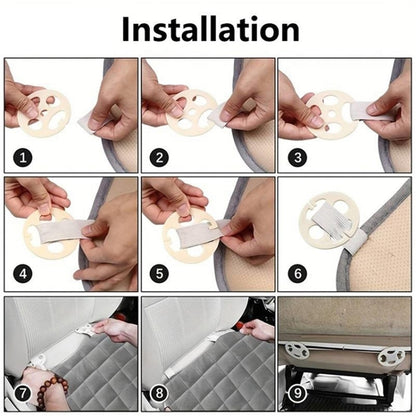 Installation

1

2

3

4

5

6

7

8

9