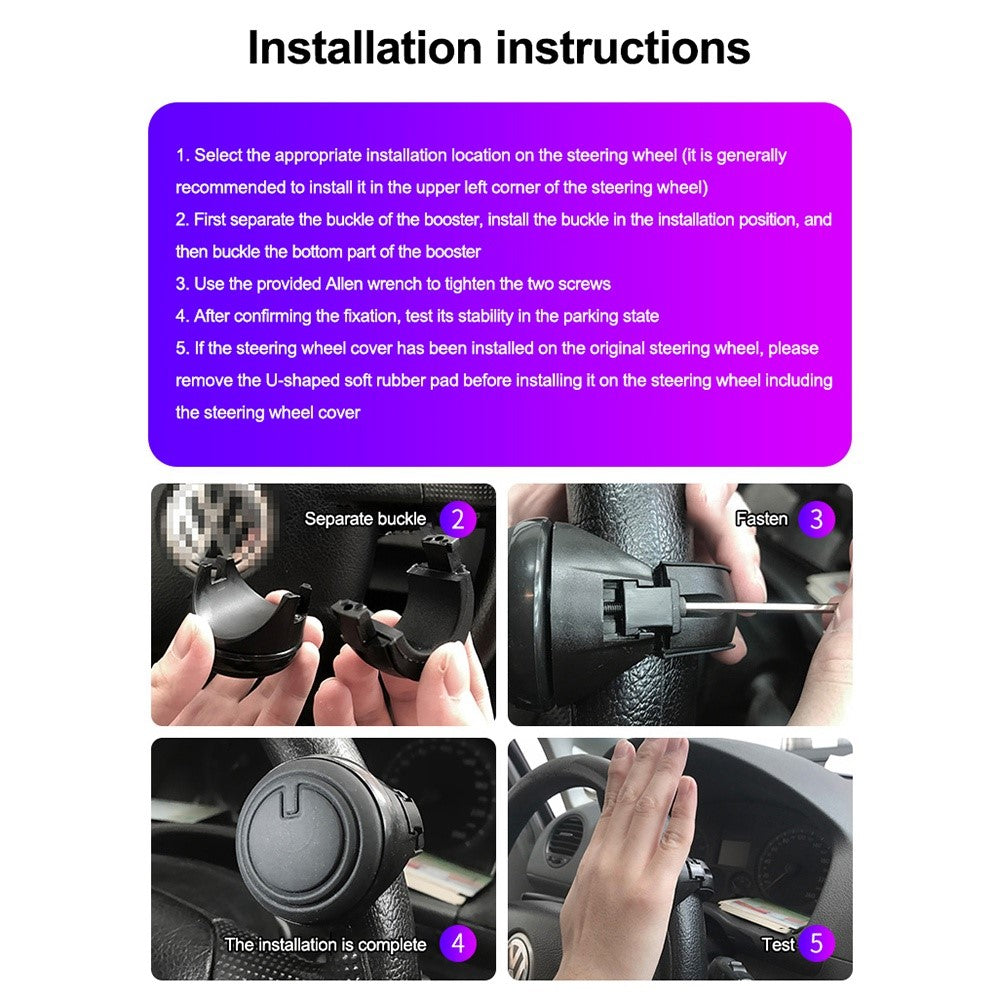 Installation instructions

1. Select the appropriate installation location on the steering wheel (it is generally recommended to install it in the upper left corner of the steering wheel)
2. First separate the buckle of the booster, install the buckle in the installation position, and then buckle the bottom part of the booster
3. Use the provided Allen wrench to tighten the two screws
4. After confirming the fixation, test its stability in the parking state
5. If the steering wheel cover has been installed on the original steering wheel, please remove the U-shaped soft rubber pad before installing it on the steering wheel including the steering wheel cover

Separate buckle 2

Fasten 3

The installation is complete 4

Test 5