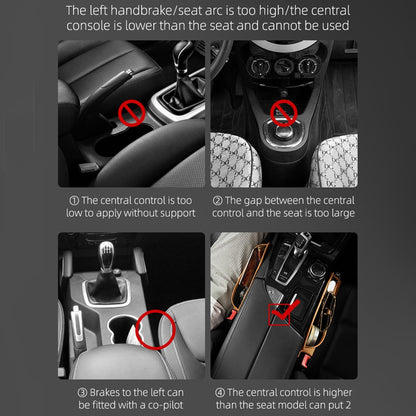 The left handbrake/seat arc is too high/the central console is lower than the seat and cannot be used

① The central control is too low to apply without support

② The gap between the central control and the seat is too large

③ Brakes to the left can be fitted with a co-pilot

④ The central control is higher than the seat model can put 2