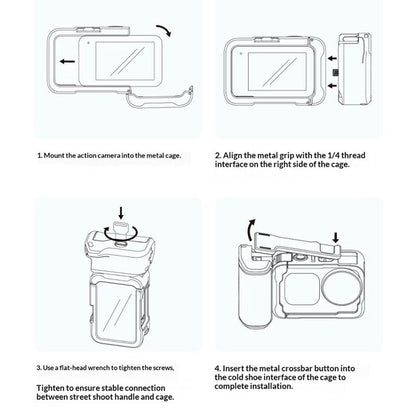 1. Mount the action camera into the metal cage.

2. Align the metal grip with the 1/4 thread interface on the right side of the cage.

3. Use a flat-head wrench to tighten the screws,

Tighten to ensure stable connection between street shoot handle and cage.

4. Insert the metal crossbar button into the cold shoe interface of the cage to complete installation.