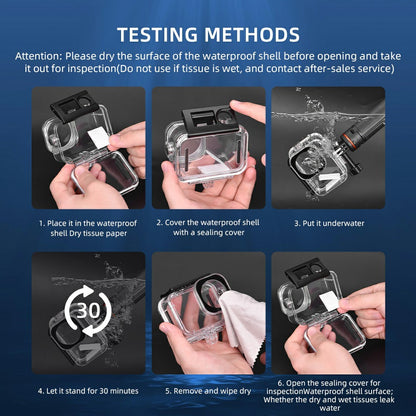 TESTING METHODS

Attention: Please dry the surface of the waterproof shell before opening and take it out for inspection(Do not use if tissue is wet, and contact after-sales service)

1. Place it in the waterproof shell Dry tissue paper

2. Cover the waterproof shell with a sealing cover

3. Put it underwater

30

4. Let it stand for 30 minutes

5. Remove and wipe dry

6. Open the sealing cover for inspectionWaterproof shell surface; Whether the dry and wet tissues leak water