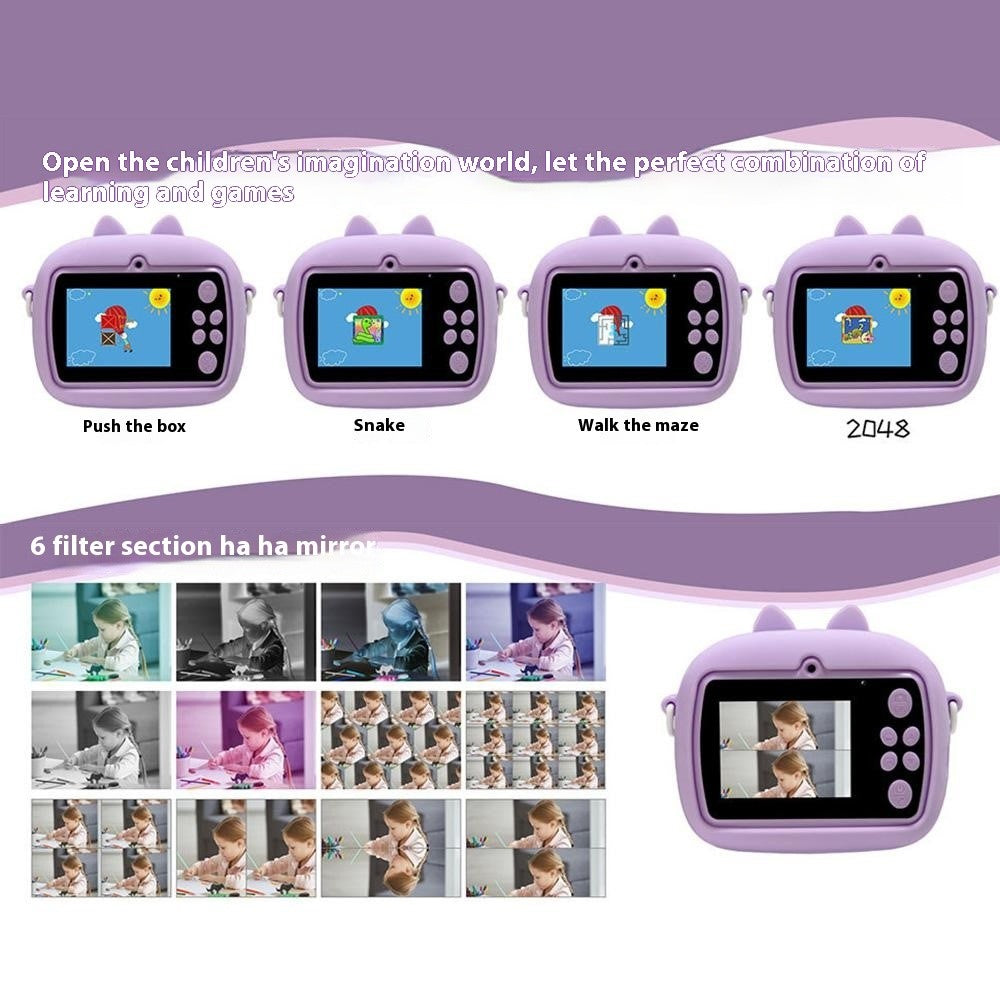 Open the children's imagination world, let the perfect combination of learning and games

Push the box

Snake

Walk the maze

2048

6 filter section ha ha mirror